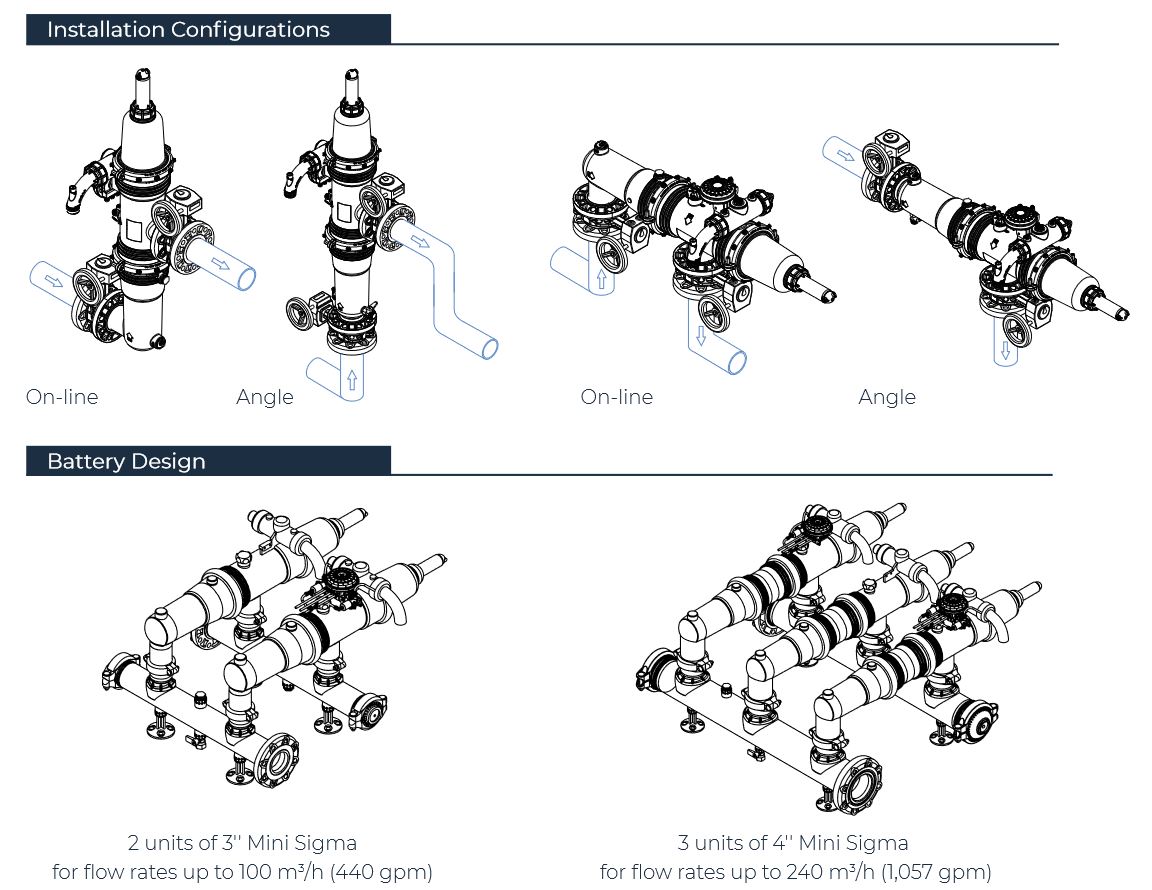 Installation Configurations

On-line

Angle

On-line

Angle

Battery Design

2 units of 3'' Mini Sigma
for flow rates up to 100 m³/h (440 gpm)

3 units of 4'' Mini Sigma
for flow rates up to 240 m³/h (1,057 gpm)